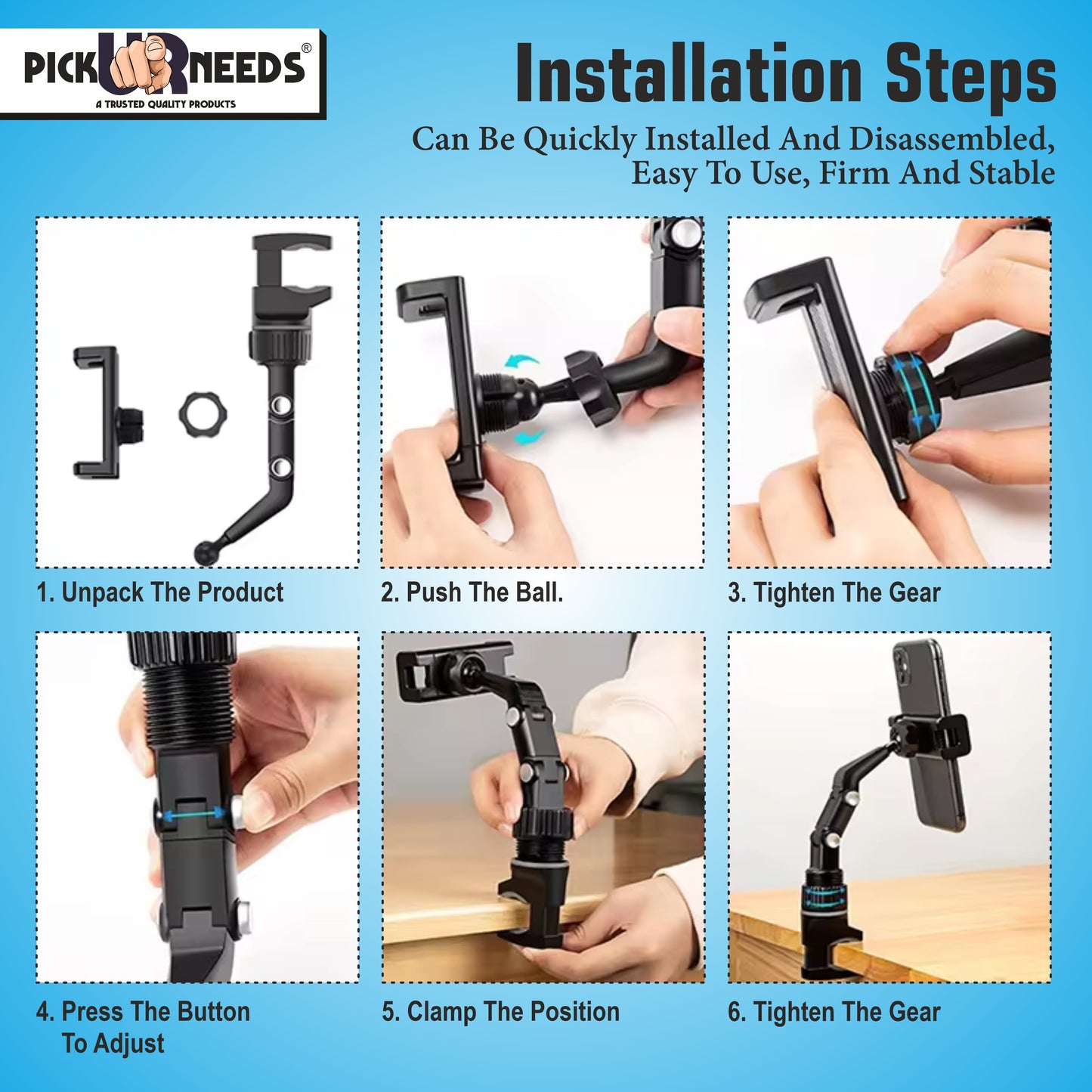 PICK UR NEEDS®
A TRUSTED QUALITY PRODUCTS

Installation Steps

Can Be Quickly Installed And Disassembled, Easy To Use, Firm And Stable

1. Unpack The Product

2. Push The Ball.

3. Tighten The Gear

4. Press The Button To Adjust

5. Clamp The Position

6. Tighten The Gear